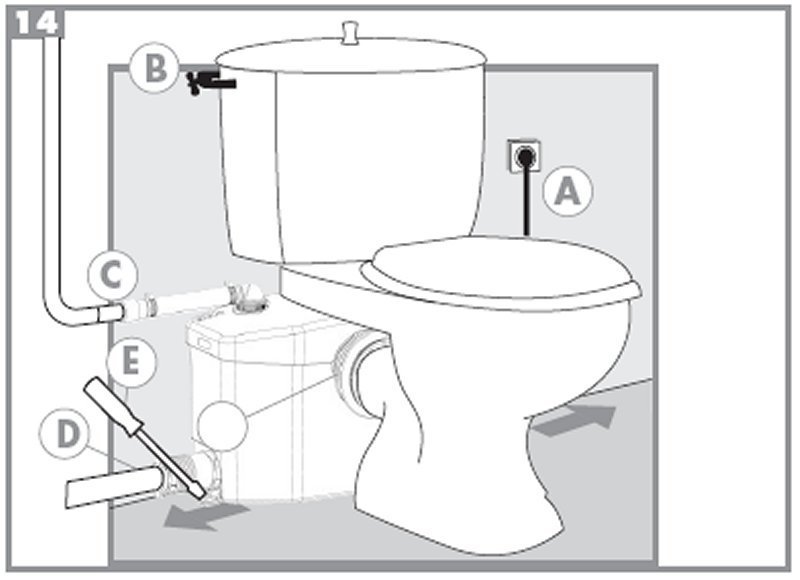 14
B
A
C
E
D